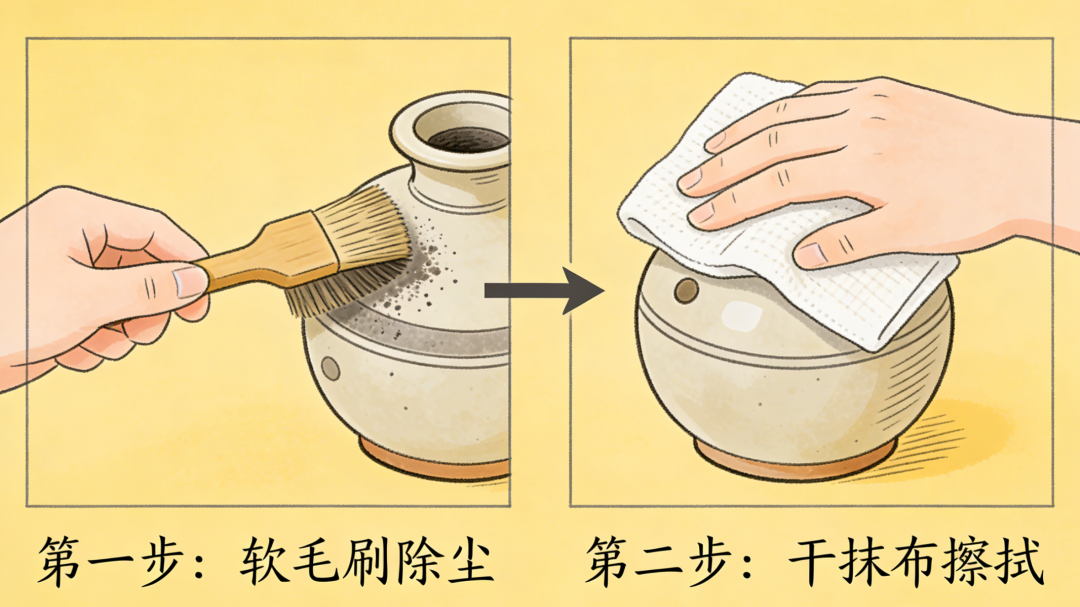 第一步：软毛刷除尘

第二步：干抹布擦拭